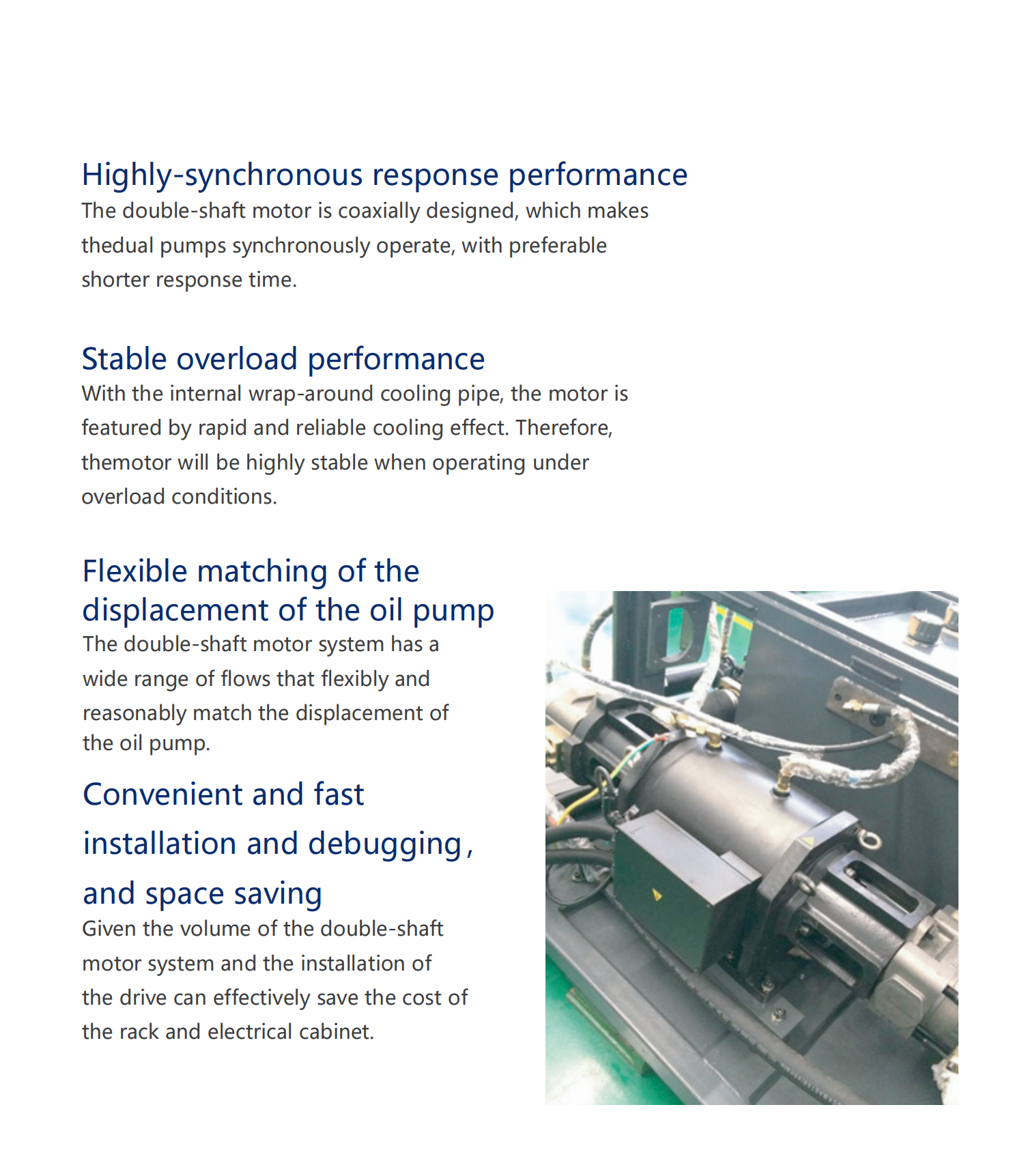 Highly-synchronous response performance
The double-shaft motor is coaxially designed, which makes thedual pumps synchronously operate, with preferable shorter response time.

Stable overload performance
With the internal wrap-around cooling pipe, the motor is featured by rapid and reliable cooling effect. Therefore, themotor will be highly stable when operating under overload conditions.

Flexible matching of the displacement of the oil pump
The double-shaft motor system has a wide range of flows that flexibly and reasonably match the displacement of the oil pump.

Convenient and fast installation and debugging, and space saving
Given the volume of the double-shaft motor system and the installation of the drive can effectively save the cost of the rack and electrical cabinet.